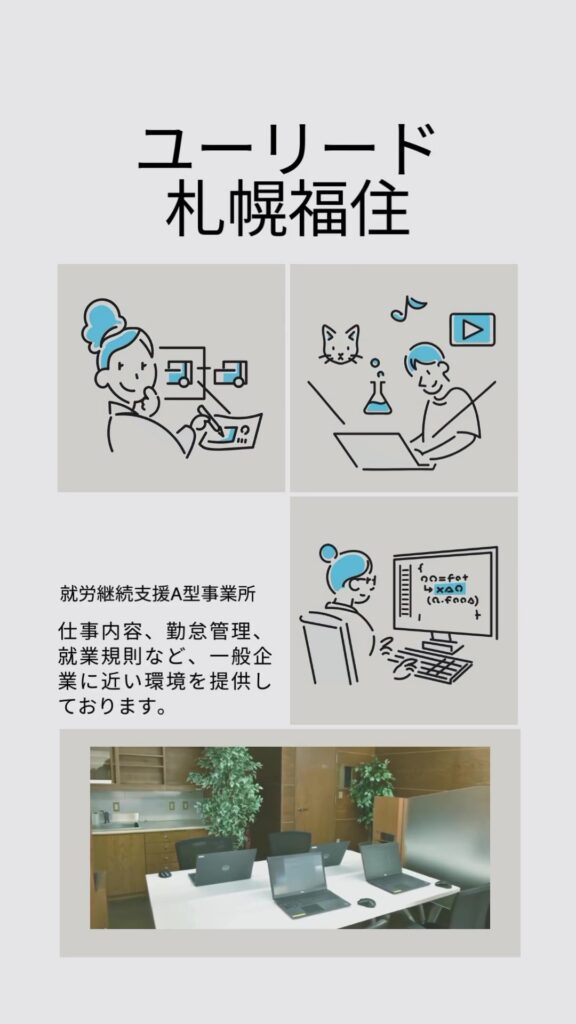 ユーリード
札幌福住

就労継続支援A型事業所

仕事内容、勤怠管理、就業規則など、一般企業に近い環境を提供しております。